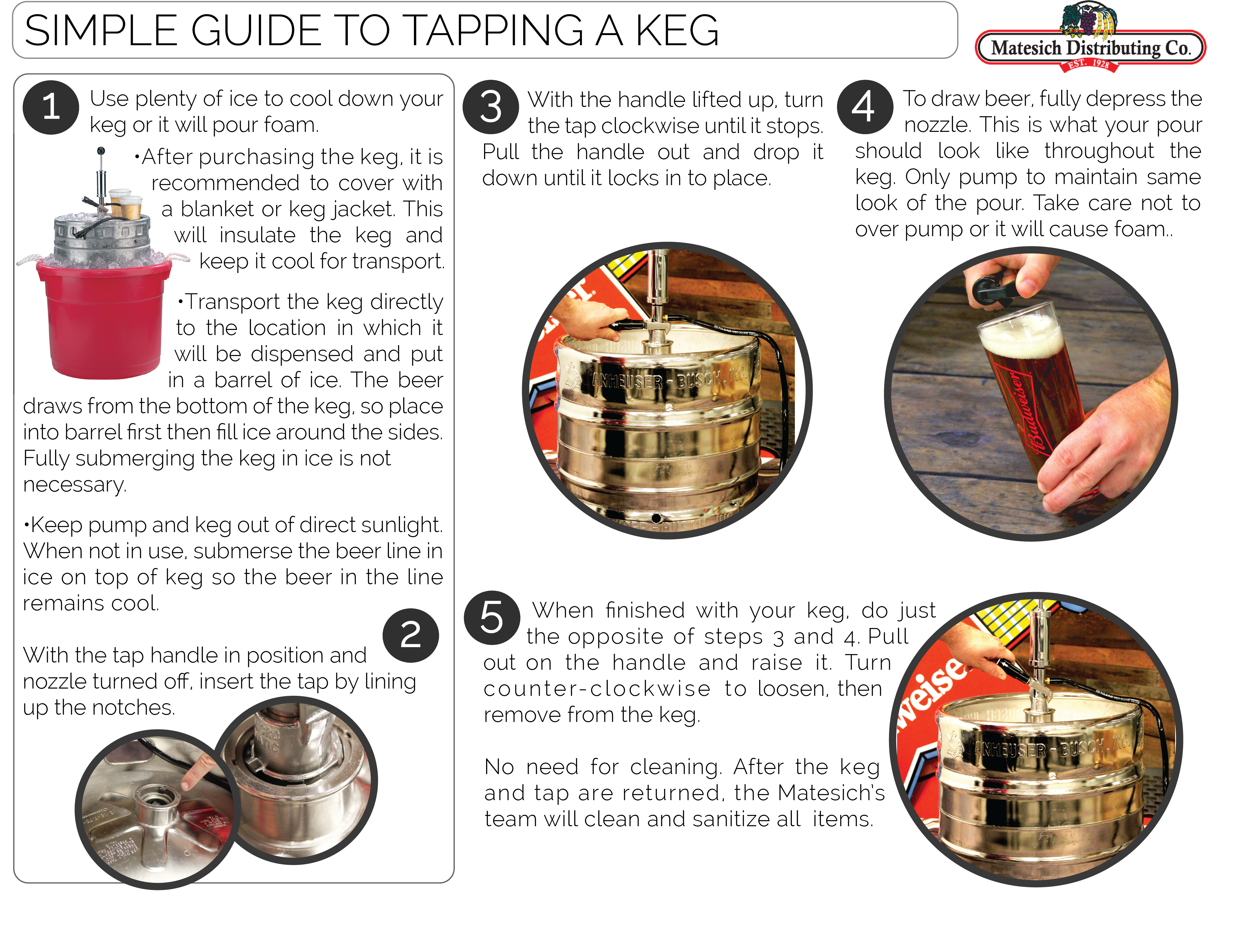 SIMPLE GUIDE TO TAPPING A KEG

Matesich Distributing Co.
EST. 1928

1 Use plenty of ice to cool down your keg or it will pour foam.

•After purchasing the keg, it is recommended to cover with a blanket or keg jacket. This will insulate the keg and keep it cool for transport.

•Transport the keg directly to the location in which it will be dispensed and put in a barrel of ice. The beer draws from the bottom of the keg, so place into barrel first then fill ice around the sides. Fully submerging the keg in ice is not necessary.

•Keep pump and keg out of direct sunlight. When not in use, submerse the beer line in ice on top of keg so the beer in the line remains cool.

2

With the tap handle in position and nozzle turned off, insert the tap by lining up the notches.

3 With the handle lifted up, turn the tap clockwise until it stops. Pull the handle out and drop it down until it locks in to place.

ANHEUSER-BUSCH, INC.

4 To draw beer, fully depress the nozzle. This is what your pour should look like throughout the keg. Only pump to maintain same look of the pour. Take care not to over pump or it will cause foam..

Budweiser

5 When finished with your keg, do just the opposite of steps 3 and 4. Pull out on the handle and raise it. Turn counter-clockwise to loosen, then remove from the keg.

No need for cleaning. After the keg and tap are returned, the Matesich's team will clean and sanitize all items.

weise

ANHEUSER-BUSCH, INC.